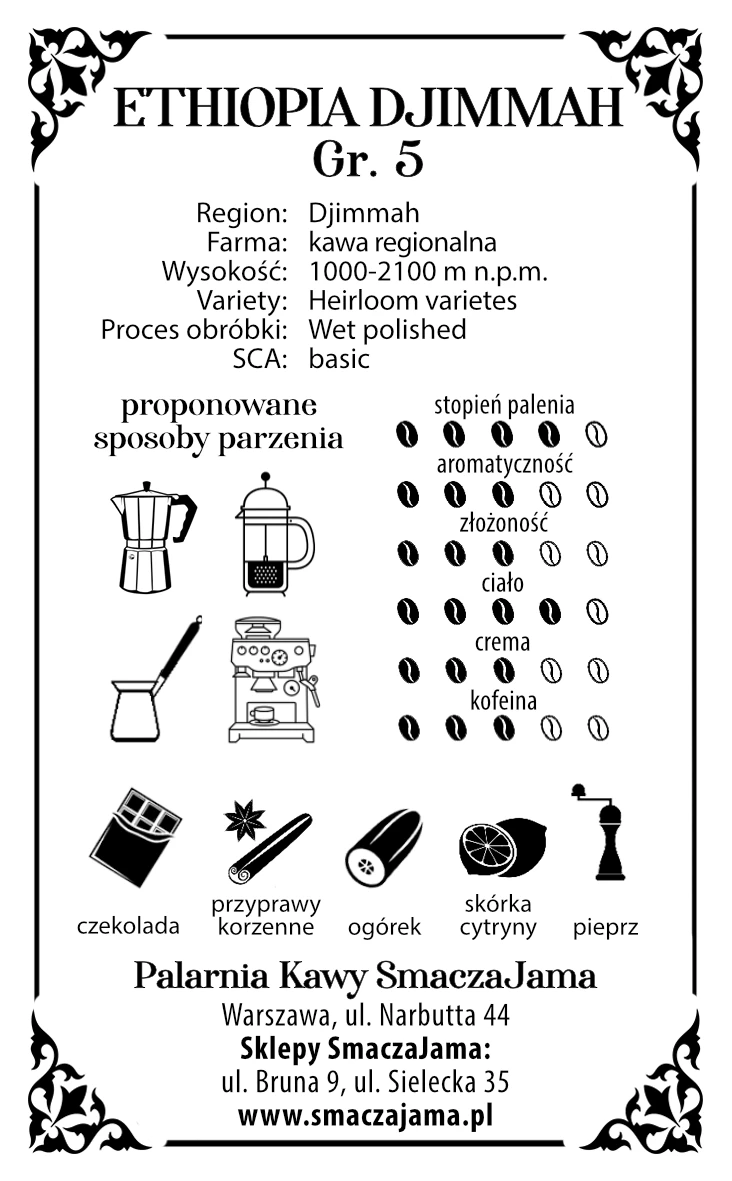 ETHIOPIA DJIMMAH
Gr. 5

Region: Djimmah
Farma: kawa regionalna
Wysokość: 1000-2100 m n.p.m.
Variety: Heirloom varietes
Proces obróbki: Wet polished
SCA: basic

proponowane sposoby parzenia

stopień palenia
aromatyczność
złożoność
ciało
crema
kofeina

czekolada
przyprawy korzenne
ogórek
skórka cytryny
pieprz

Palarnia Kawy SmaczaJama
Warszawa, ul. Narbutta 44
Sklepy SmaczaJama:
ul. Bruna 9, ul. Sielecka 35
www.smaczajama.pl